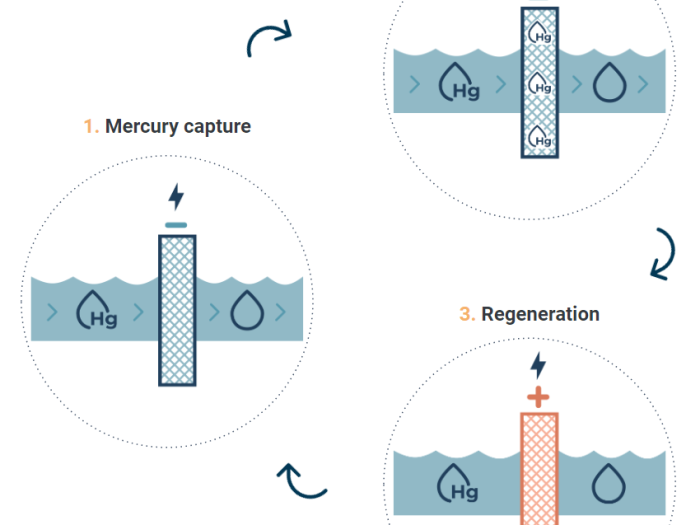 Hg
Hg
Hg
Hg

1. Mercury capture

Hg

3. Regeneration

Hg